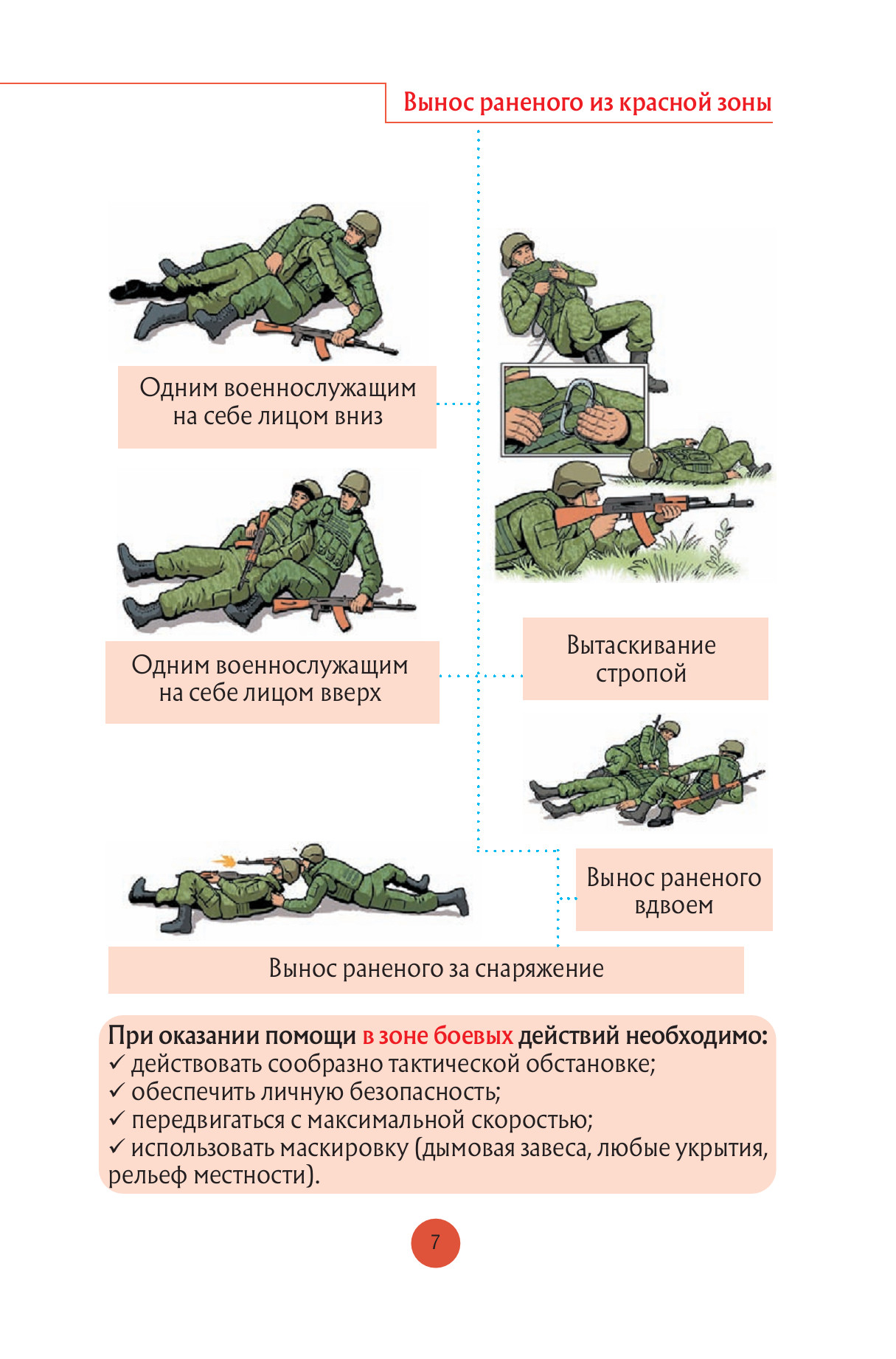 Вынос раненого из красной зоны

Одним военнослужащим на себе лицом вниз

Одним военнослужащим на себе лицом вверх

Вытаскивание стропой

Вынос раненого вдвоем

Вынос раненого за снаряжение

При оказании помощи в зоне боевых действий необходимо:
✓ действовать сообразно тактической обстановке;
✓ обеспечить личную безопасность;
✓ передвигаться с максимальной скоростью;
✓ использовать маскировку (дымовая завеса, любые укрытия, рельеф местности).

7