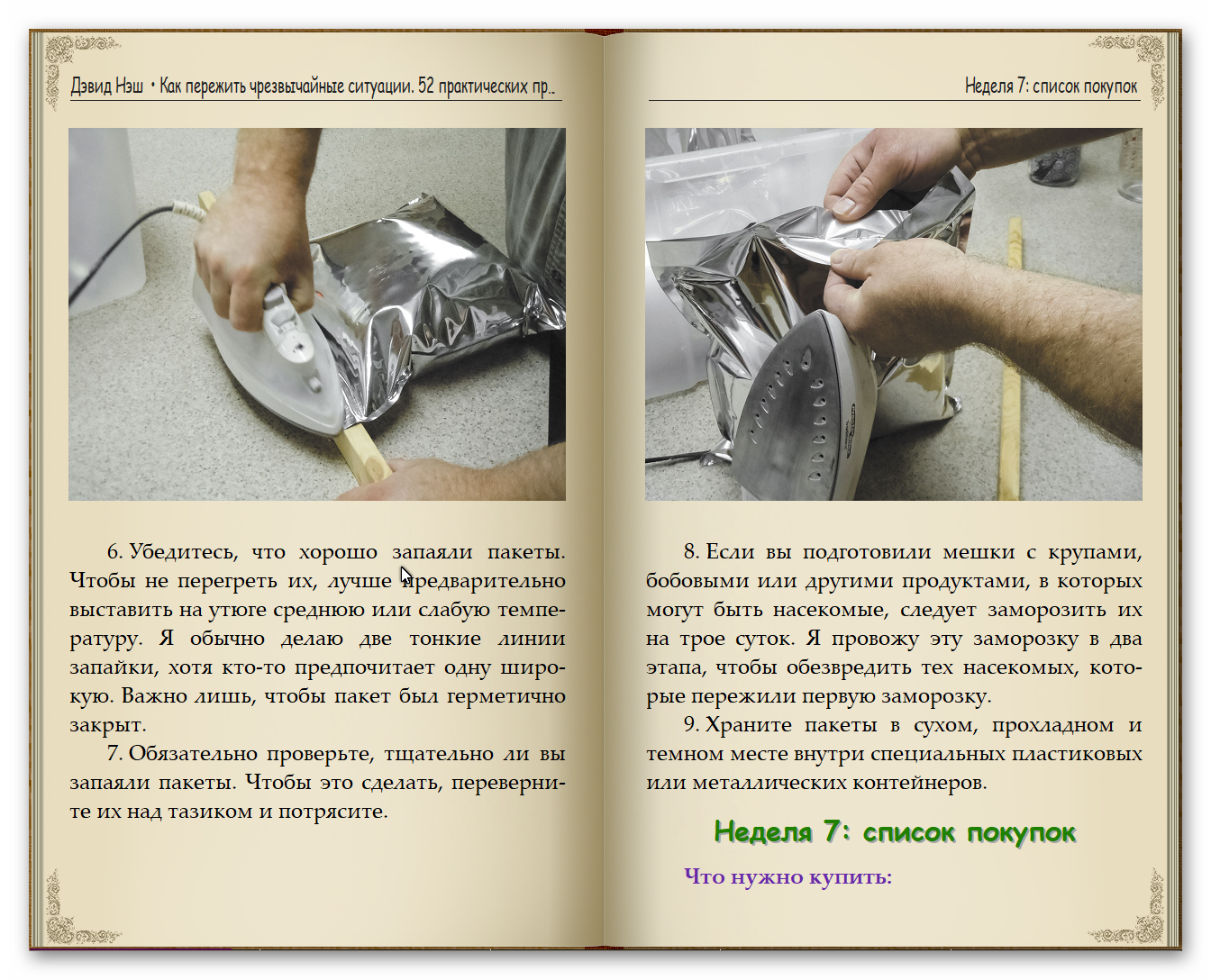 Дэвид Нэш • Как пережить чрезвычайные ситуации. 52 практических пр..

6. Убедитесь, что хорошо запаяли пакеты. Чтобы не перегреть их, лучше предварительно выставить на утюге среднюю или слабую температуру. Я обычно делаю две тонкие линии запайки, хотя кто-то предпочитает одну широкую. Важно лишь, чтобы пакет был герметично закрыт.

7. Обязательно проверьте, тщательно ли вы запаяли пакеты. Чтобы это сделать, переверните их над тазиком и потрясите.

Неделя 7: список покупок

8. Если вы подготовили мешки с крупами, бобовыми или другими продуктами, в которых могут быть насекомые, следует заморозить их на трое суток. Я провожу эту заморозку в два этапа, чтобы обезвредить тех насекомых, которые пережили первую заморозку.

9. Храните пакеты в сухом, прохладном и темном месте внутри специальных пластиковых или металлических контейнеров.

Неделя 7: список покупок

Что нужно купить: