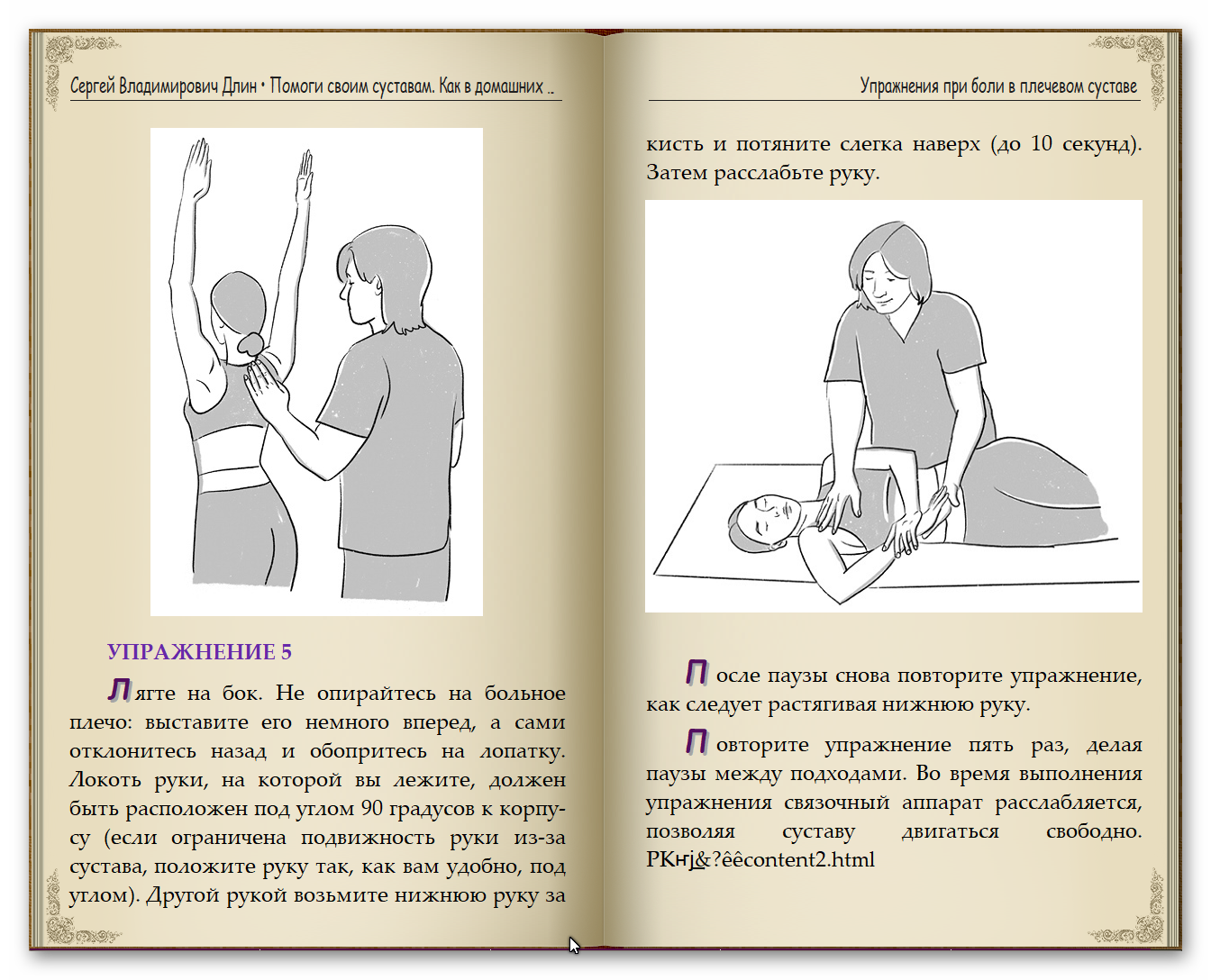 Сергей Владимирович Длин • Помоги своим суставам. Как в домашних ..

УПРАЖНЕНИЕ 5

Лягте на бок. Не опирайтесь на больное плечо: выставите его немного вперед, а сами отклонитесь назад и обопритесь на лопатку. Локоть руки, на которой вы лежите, должен быть расположен под углом 90 градусов к корпусу (если ограничена подвижность руки из-за сустава, положите руку так, как вам удобно, под углом). Другой рукой возьмите нижнюю руку за

Упражнения при боли в плечевом суставе

кисть и потяните слегка наверх (до 10 секунд). Затем расслабьте руку.

После паузы снова повторите упражнение, как следует растягивая нижнюю руку.

Повторите упражнение пять раз, делая паузы между подходами. Во время выполнения упражнения связочный аппарат расслабляется, позволяя суставу двигаться свободно. PKнj&?êêcontent2.html