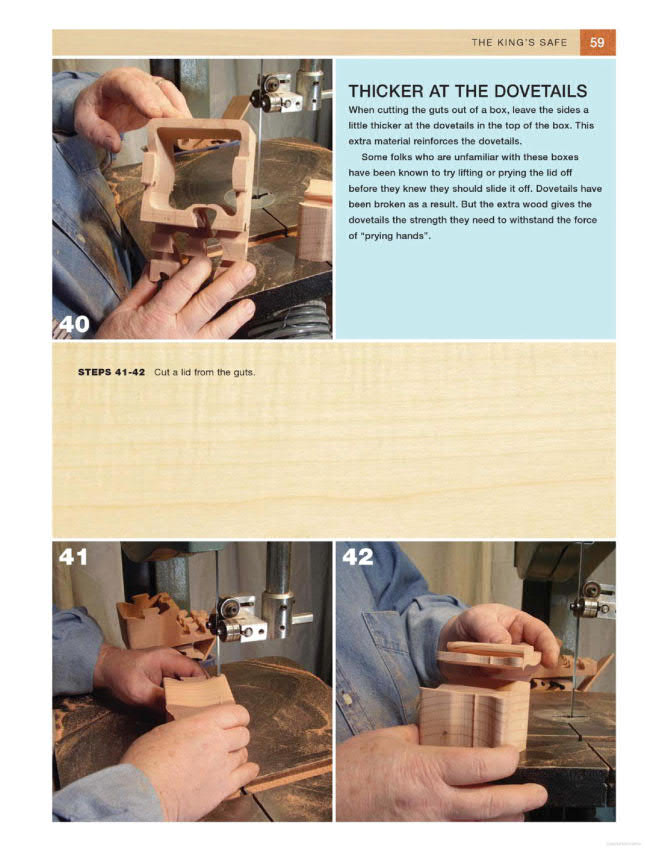 THE KING'S SAFE 59

THICKER AT THE DOVETAILS

When cutting the guts out of a box, leave the sides a little thicker at the dovetails in the top of the box. This extra material reinforces the dovetails.

Some folks who are unfamiliar with these boxes have been known to try lifting or prying the lid off before they knew they should slide it off. Dovetails have been broken as a result. But the extra wood gives the dovetails the strength they need to withstand the force of "prying hands".

40

STEPS 41-42 Cut a lid from the guts.

41

42