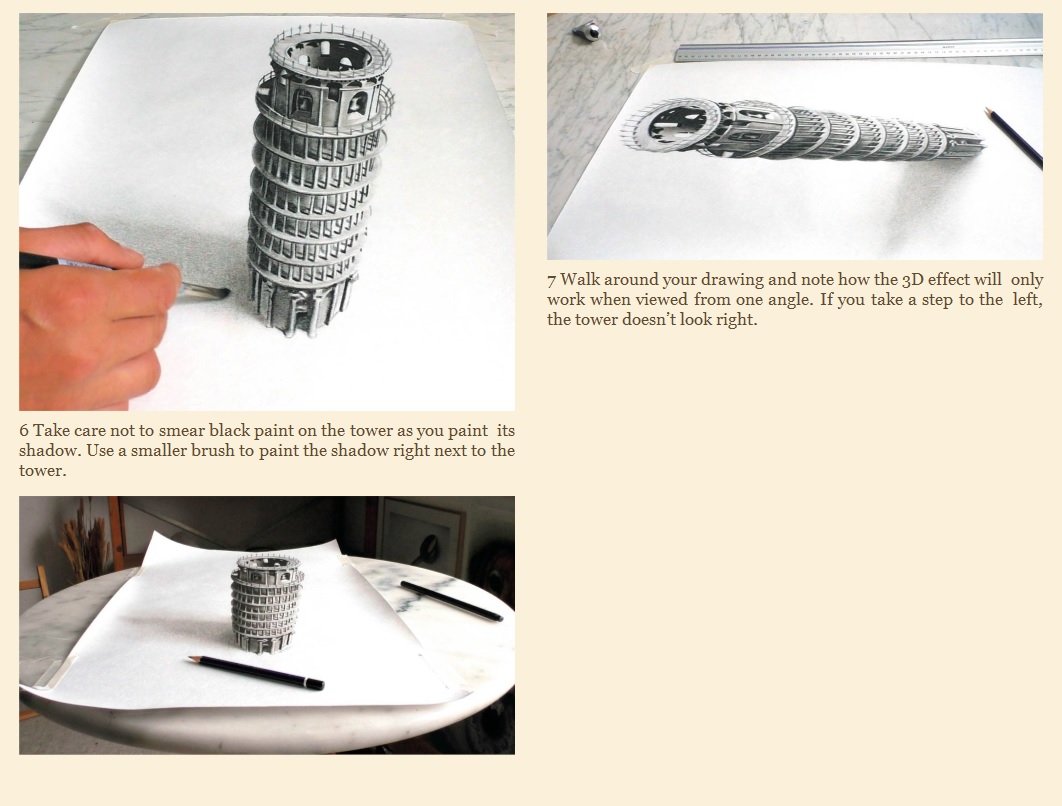 6 Take care not to smear black paint on the tower as you paint its shadow. Use a smaller brush to paint the shadow right next to the tower.

7 Walk around your drawing and note how the 3D effect will only work when viewed from one angle. If you take a step to the left, the tower doesn't look right.