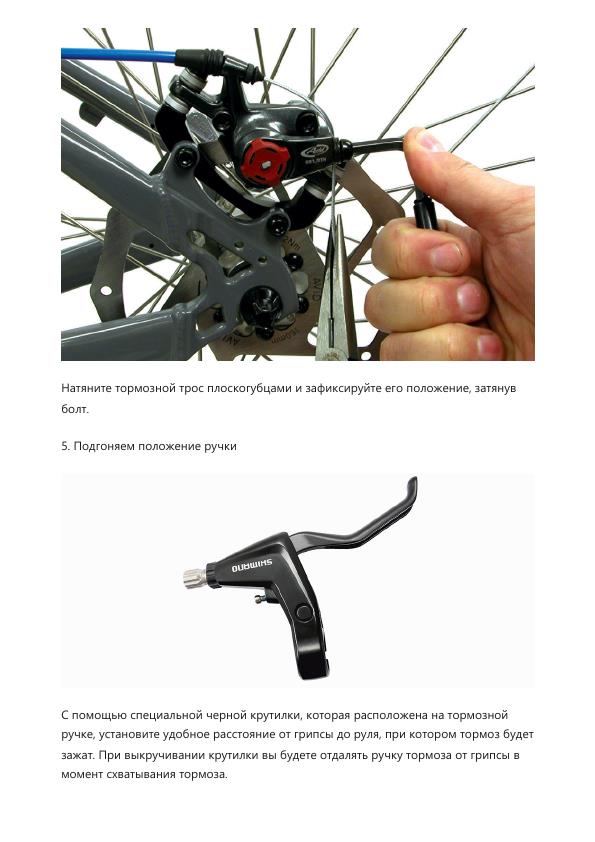 Натяните тормозной трос плоскогубцами и зафиксируйте его положение, затянув болт.

5. Подгоняем положение ручки

SHIMANO

С помощью специальной черной крутилки, которая расположена на тормозной ручке, установите удобное расстояние от грипсы до руля, при котором тормоз будет зажат. При выкручивании крутилки вы будете отдалять ручку тормоза от грипсы в момент схватывания тормоза.