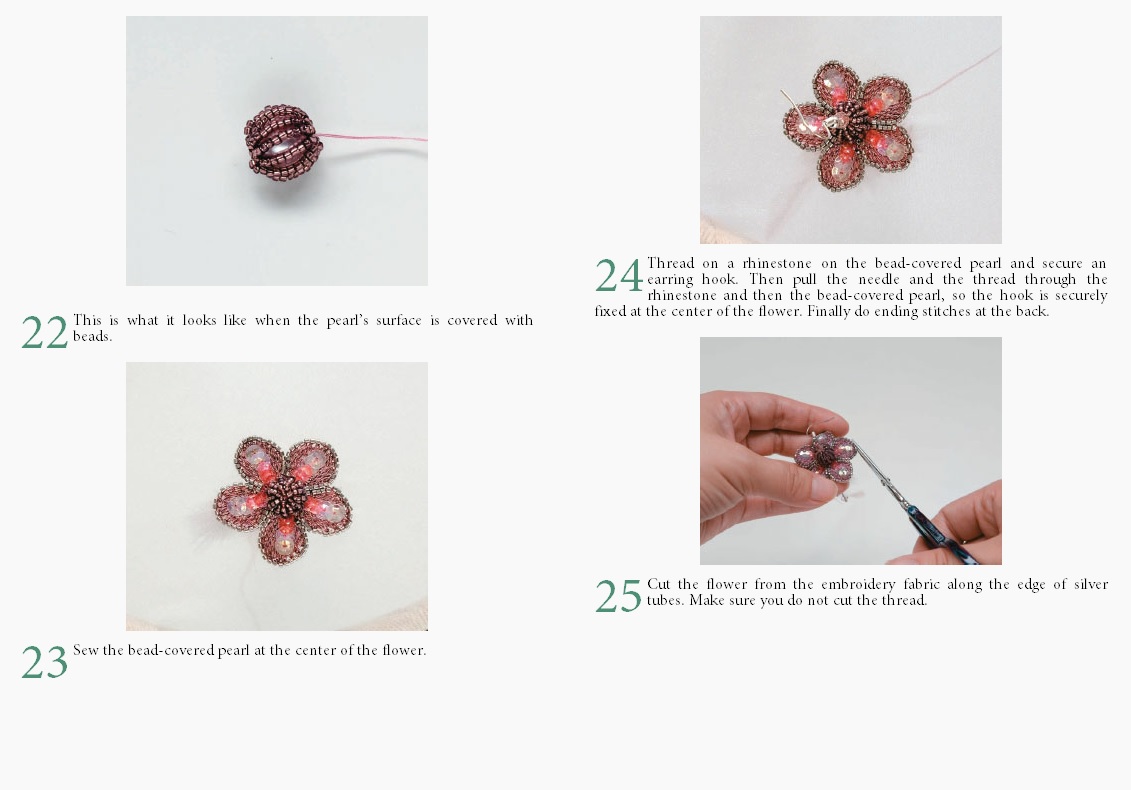 22 This is what it looks like when the pearl's surface is covered with beads.

23 Sew the bead-covered pearl at the center of the flower.

24 Thread on a rhinestone on the bead-covered pearl and secure an earring hook. Then pull the needle and the thread through the rhinestone and then the bead-covered pearl, so the hook is securely fixed at the center of the flower. Finally do ending stitches at the back.

25 Cut the flower from the embroidery fabric along the edge of silver tubes. Make sure you do not cut the thread.