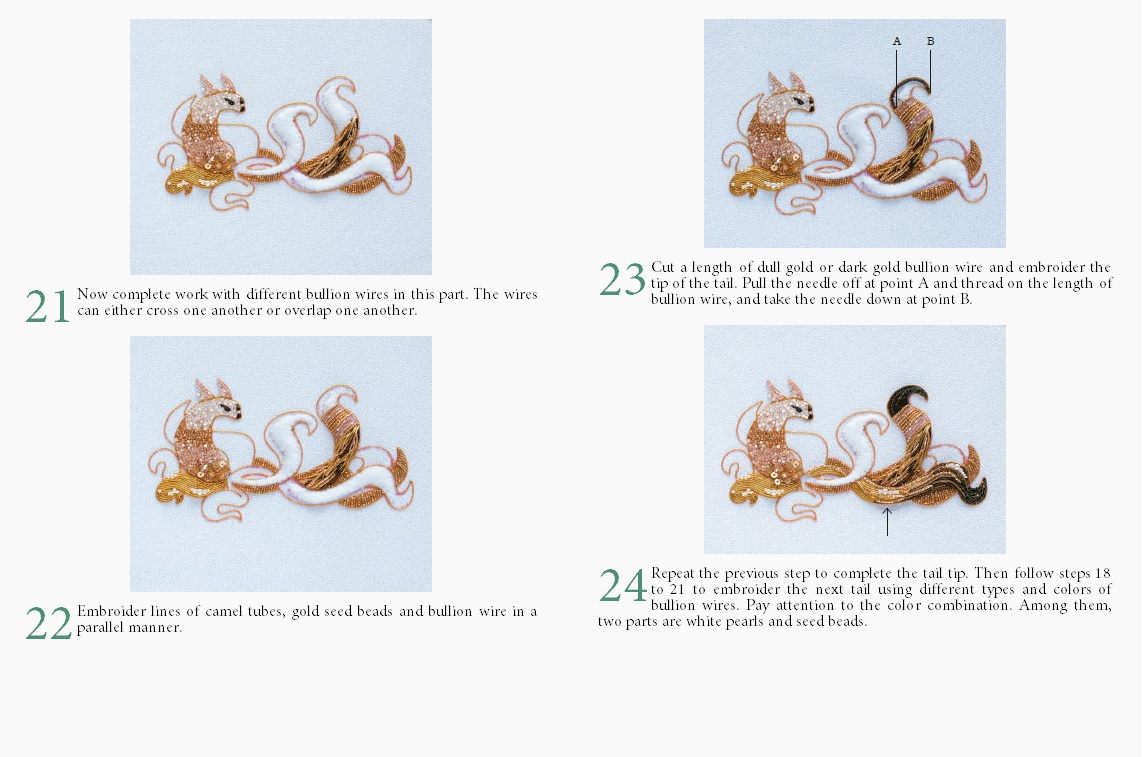 21 Now complete work with different bullion wires in this part. The wires can either cross one another or overlap one another.

22 Embroider lines of camel tubes, gold seed beads and bullion wire in a parallel manner.

A B

23 Cut a length of dull gold or dark gold bullion wire and embroider the tip of the tail. Pull the needle off at point A and thread on the length of bullion wire, and take the needle down at point B.

24 Repeat the previous step to complete the tail tip. Then follow steps 18 to 21 to embroider the next tail using different types and colors of bullion wires. Pay attention to the color combination. Among them, two parts are white pearls and seed beads.