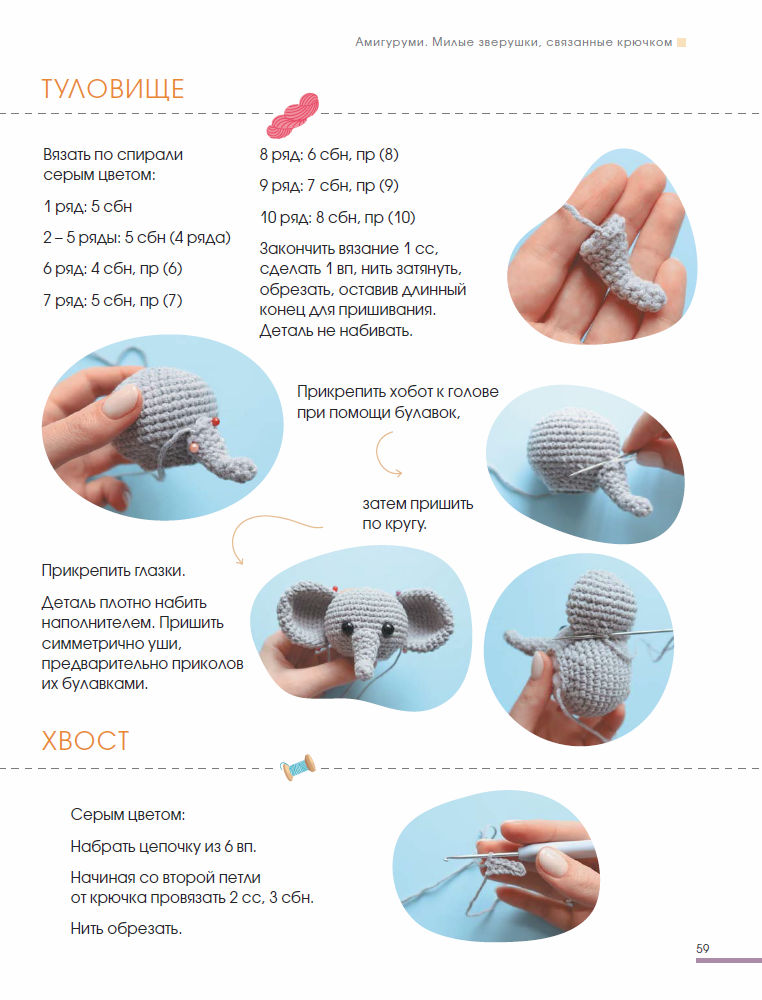 Амигуруми. Милые зверушки, связанные крючком

ТУЛОВИЩЕ

Вязать по спирали серым цветом:

1 ряд: 5 сбн

2 – 5 ряды: 5 сбн (4 ряда)

6 ряд: 4 сбн, пр (6)

7 ряд: 5 сбн, пр (7)

8 ряд: 6 сбн, пр (8)

9 ряд: 7 сбн, пр (9)

10 ряд: 8 сбн, пр (10)

Закончить вязание 1 сс, сделать 1 вп, нить затянуть, обрезать, оставив длинный конец для пришивания. Деталь не набивать.

Прикрепить хобот к голове при помощи булавок,

затем пришить по кругу.

Прикрепить глазки.

Деталь плотно набить наполнителем. Пришить симметрично уши, предварительно приколов их булавками.

ХВОСТ

Серым цветом:

Набрать цепочку из 6 вп.

Начиная со второй петли от крючка провязать 2 сс, 3 сбн.

Нить обрезать.

59