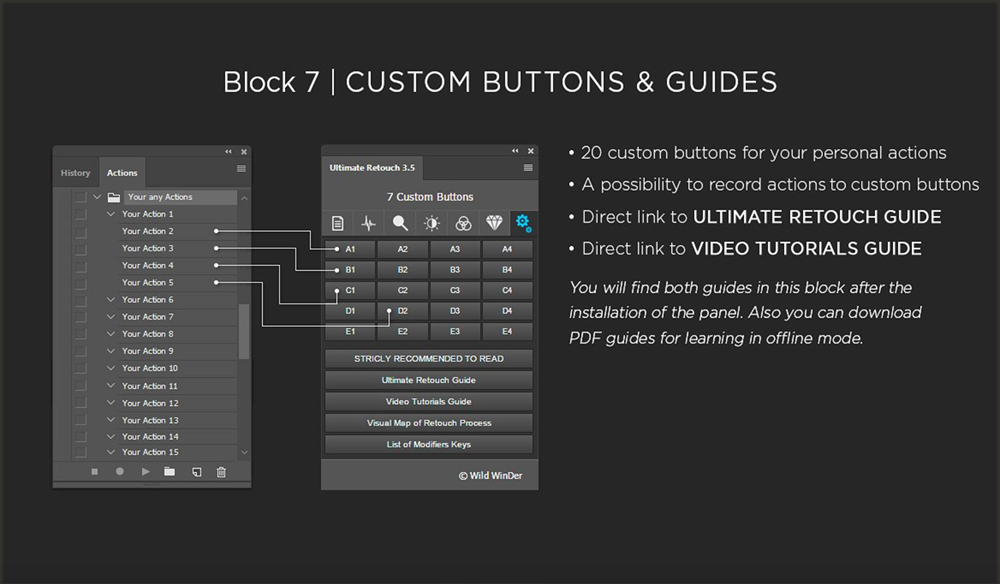 Block 7 | CUSTOM BUTTONS & GUIDES

History Actions

Your any Actions
Your Action 1
Your Action 2
Your Action 3
Your Action 4
Your Action 5
Your Action 6
Your Action 7
Your Action 8
Your Action 9
Your Action 10
Your Action 11
Your Action 12
Your Action 13
Your Action 14
Your Action 15

Ultimate Retouch 3.5

7 Custom Buttons

| A1 | A2 | A3 | A4 |
|---|---|---|---|
| B1 | B2 | B3 | B4 |
| C1 | C2 | C3 | C4 |
| D1 | D2 | D3 | D4 |
| E1 | E2 | E3 | E4 |

STRICLY RECOMMENDED TO READ
Ultimate Retouch Guide
Video Tutorials Guide
Visual Map of Retouch Process
List of Modifiers Keys

© Wild WinDer

• 20 custom buttons for your personal actions
• A possibility to record actions to custom buttons
• Direct link to ULTIMATE RETOUCH GUIDE
• Direct link to VIDEO TUTORIALS GUIDE

You will find both guides in this block after the installation of the panel. Also you can download PDF guides for learning in offline mode.