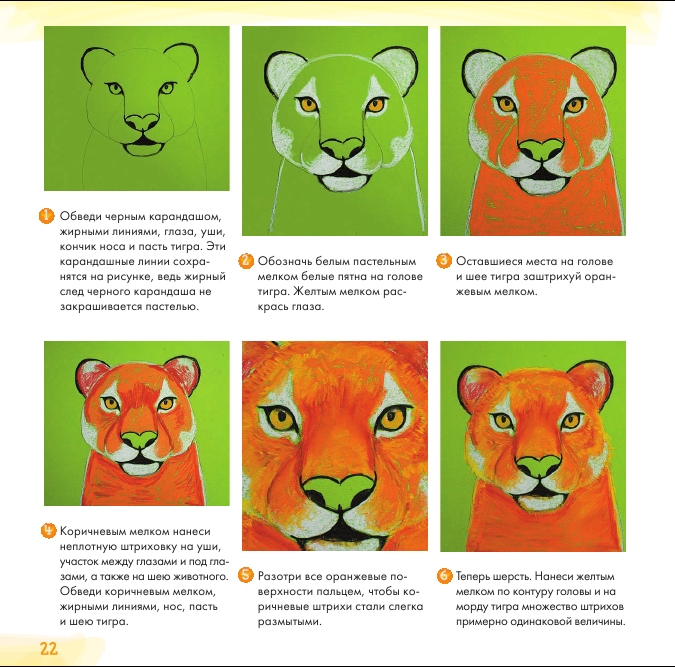 1 Обведи черным карандашом, жирными линиями, глаза, уши, кончик носа и пасть тигра. Эти карандашные линии сохранятся на рисунке, ведь жирный след черного карандаша не закрашивается пастелью.

2 Обозначь белым пастельным мелком белые пятна на голове тигра. Желтым мелком раскрась глаза.

3 Оставшиеся места на голове и шее тигра заштрихуй оранжевым мелком.

4 Коричневым мелком нанеси неплотную штриховку на уши, участок между глазами и под глазами, а также на шею животного. Обведи коричневым мелком, жирными линиями, нос, пасть и шею тигра.

5 Разотри все оранжевые поверхности пальцем, чтобы коричневые штрихи стали слегка размытыми.

6 Теперь шерсть. Нанеси желтым мелком по контуру головы и на морду тигра множество штрихов примерно одинаковой величины.

22